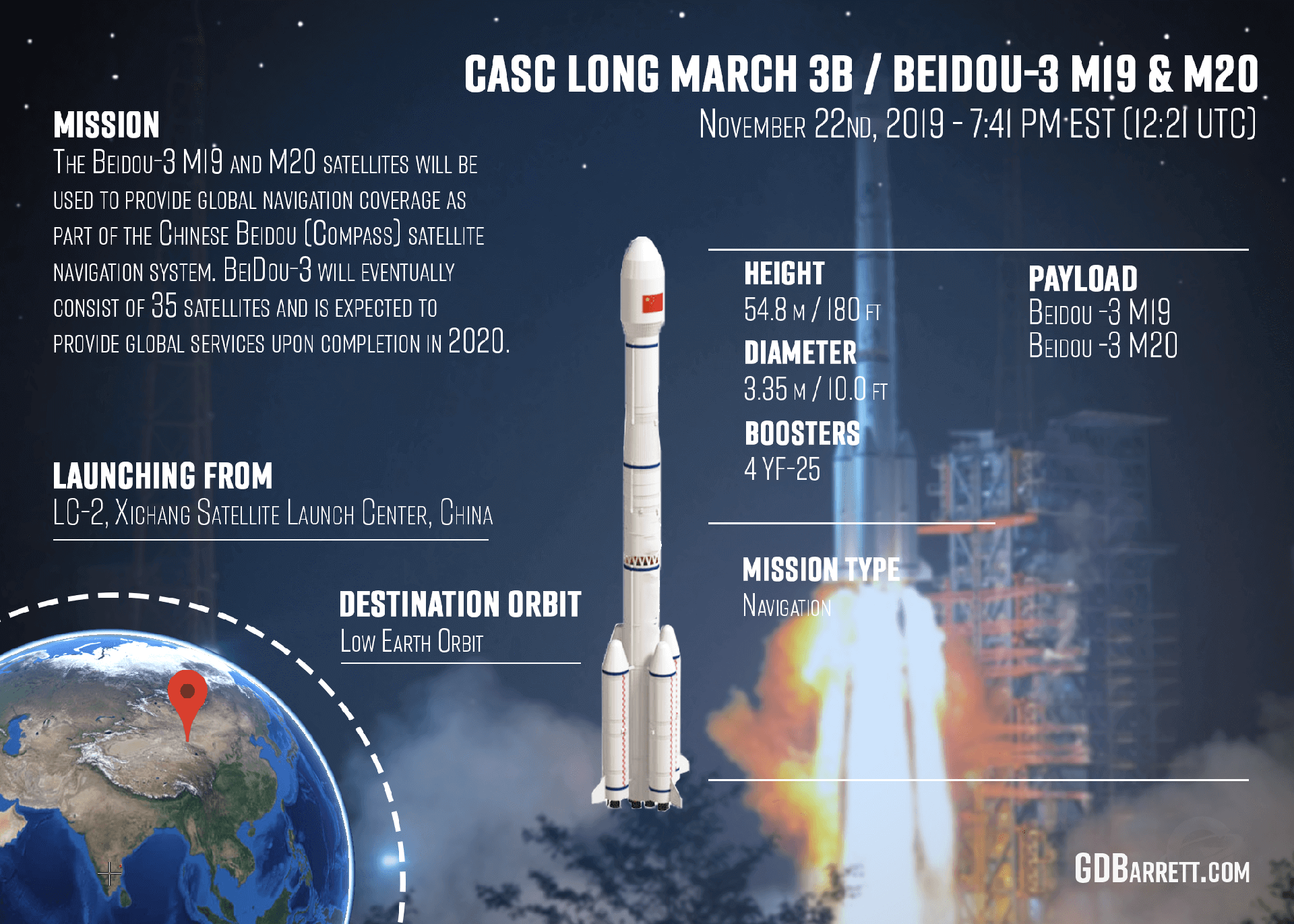 CASC LONG MARCH 3B / BEIDOU-3 M19 & M20
November 22nd, 2019 - 7:41 PM EST (12:21 UTC)

MISSION
The Beidou-3 M19 and M20 satellites will be used to provide global navigation coverage as part of the Chinese Beidou (Compass) satellite navigation system. BeiDou-3 will eventually consist of 35 satellites and is expected to provide global services upon completion in 2020.

LAUNCHING FROM
LC-2, Xichang Satellite Launch Center, China

DESTINATION ORBIT
Low Earth Orbit

HEIGHT
54.8 m / 180 ft

DIAMETER
3.35 m / 10.0 ft

BOOSTERS
4 YF-25

PAYLOAD
Beidou -3 M19
Beidou -3 M20

MISSION TYPE
Navigation

GDBarrett.com